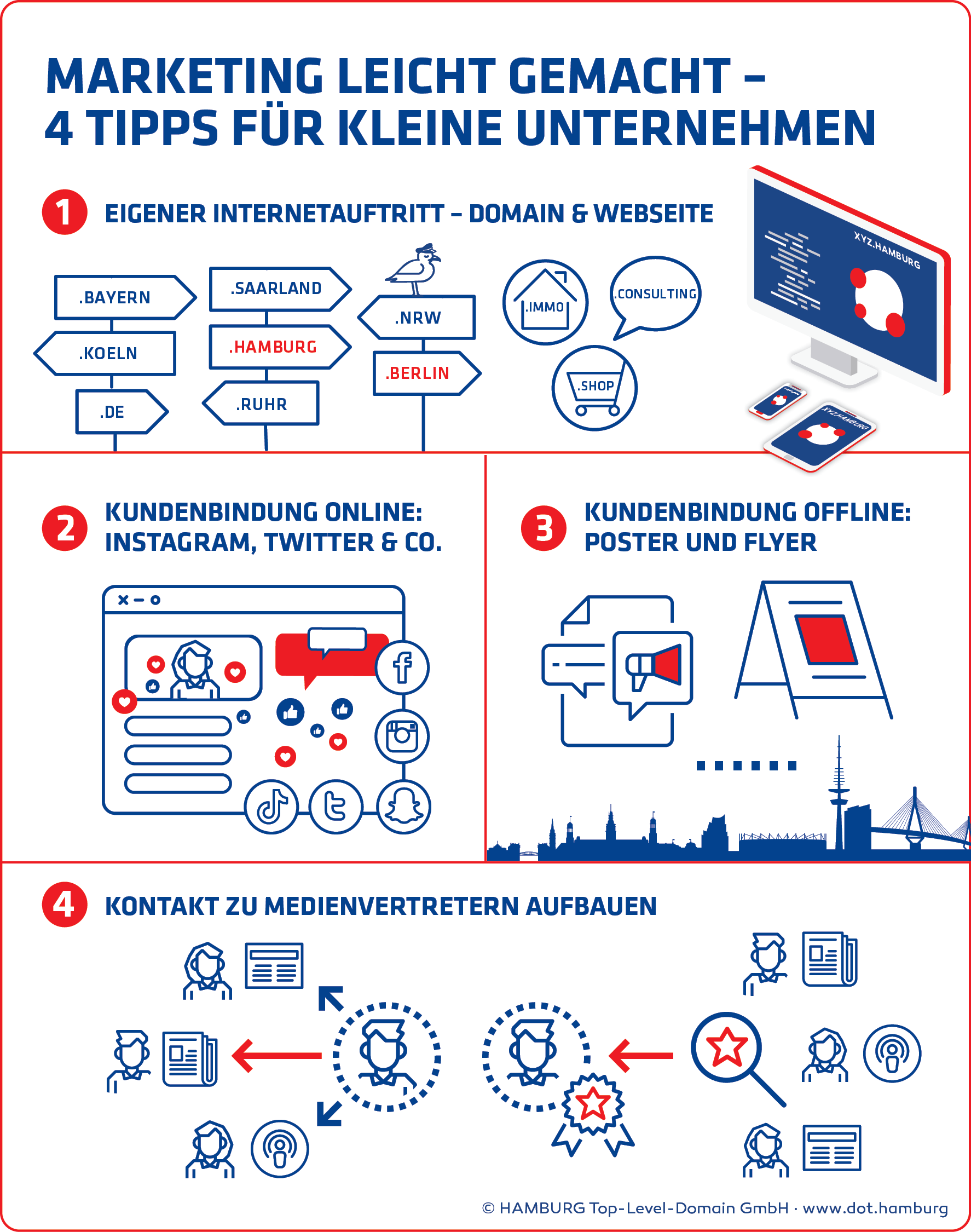 MARKETING LEICHT GEMACHT –
4 TIPPS FÜR KLEINE UNTERNEHMEN

1 EIGENER INTERNETAUFTRITT – DOMAIN & WEBSEITE

.BAYERN
.KOELN
.DE
.SAARLAND
.HAMBURG
.RUHR
.NRW
.BERLIN
.IMMO
.CONSULTING
.SHOP
XYZ.HAMBURG
XYZ.HAMBURG

2 KUNDENBINDUNG ONLINE: INSTAGRAM, TWITTER & CO.

3 KUNDENBINDUNG OFFLINE: POSTER UND FLYER

4 KONTAKT ZU MEDIENVERTRETERN AUFBAUEN

© HAMBURG Top-Level-Domain GmbH · www.dot.hamburg